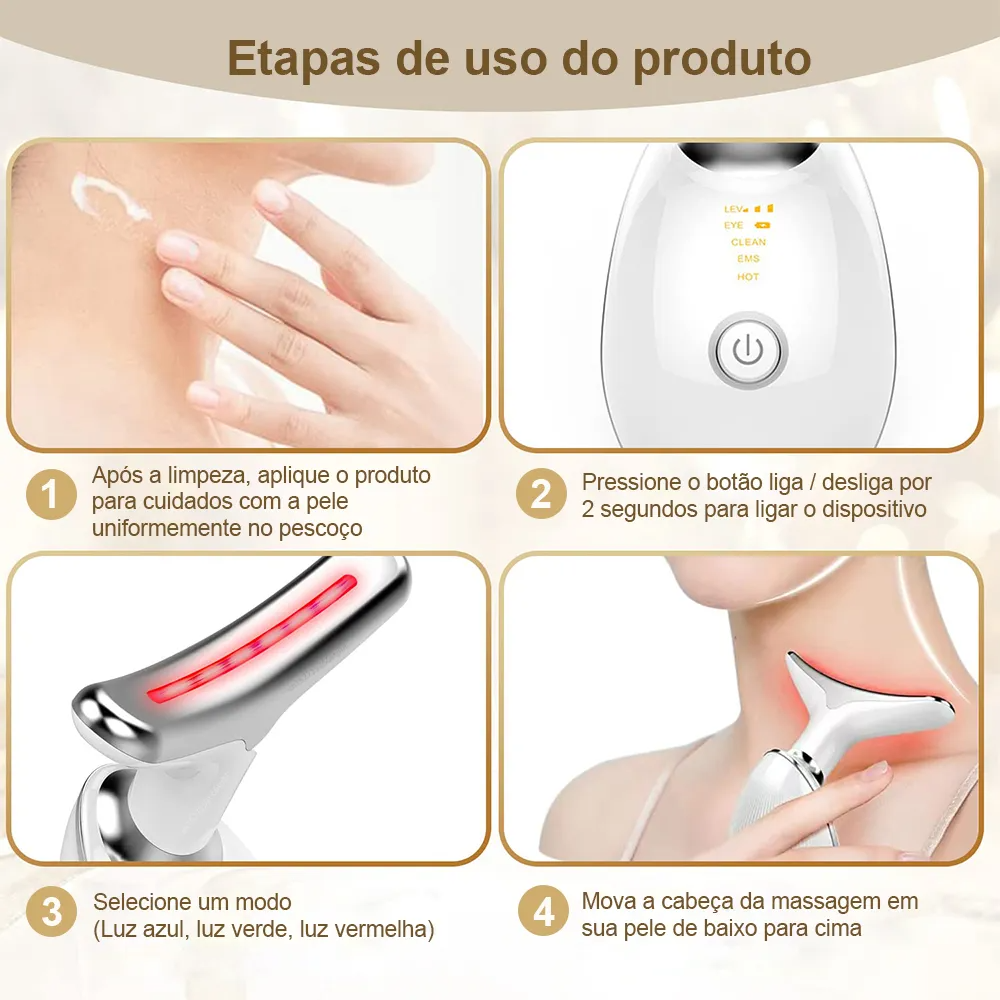 Etapas de uso do produto

LEV
EYE
CLEAN
EMS
HOT

1 Após a limpeza, aplique o produto para cuidados com a pele uniformemente no pescoço

2 Pressione o botão liga / desliga por 2 segundos para ligar o dispositivo

3 Selecione um modo (Luz azul, luz verde, luz vermelha)

4 Mova a cabeça da massagem em sua pele de baixo para cima